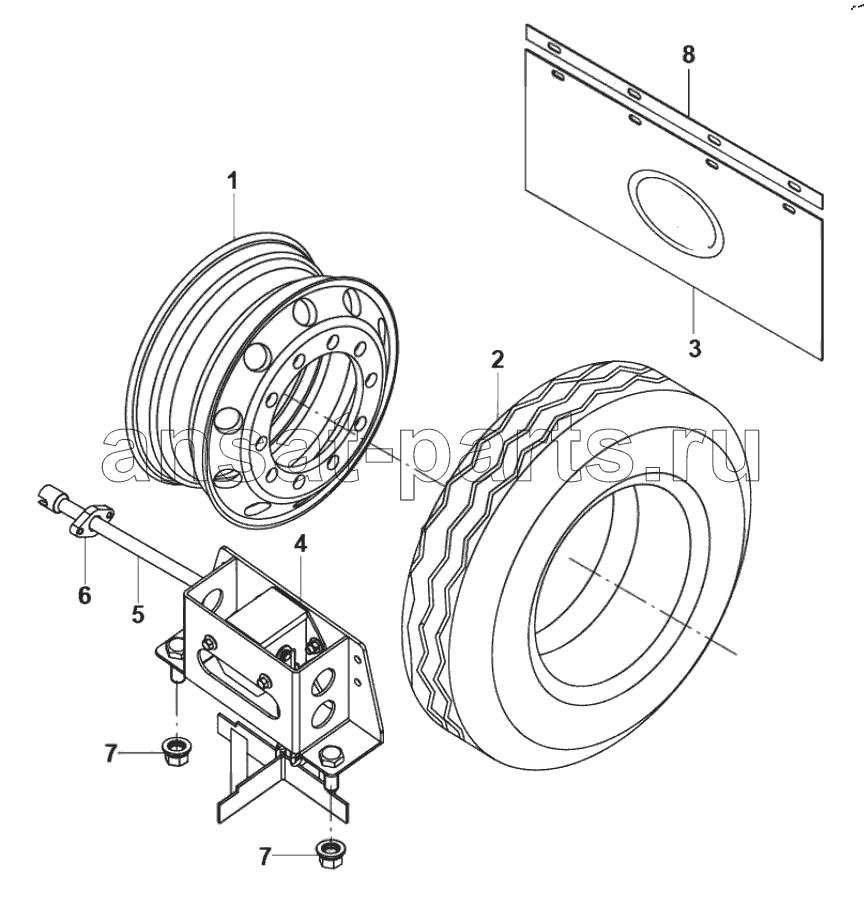 8
1
3
2
ansat-parts.ru
4
6
5
7
7