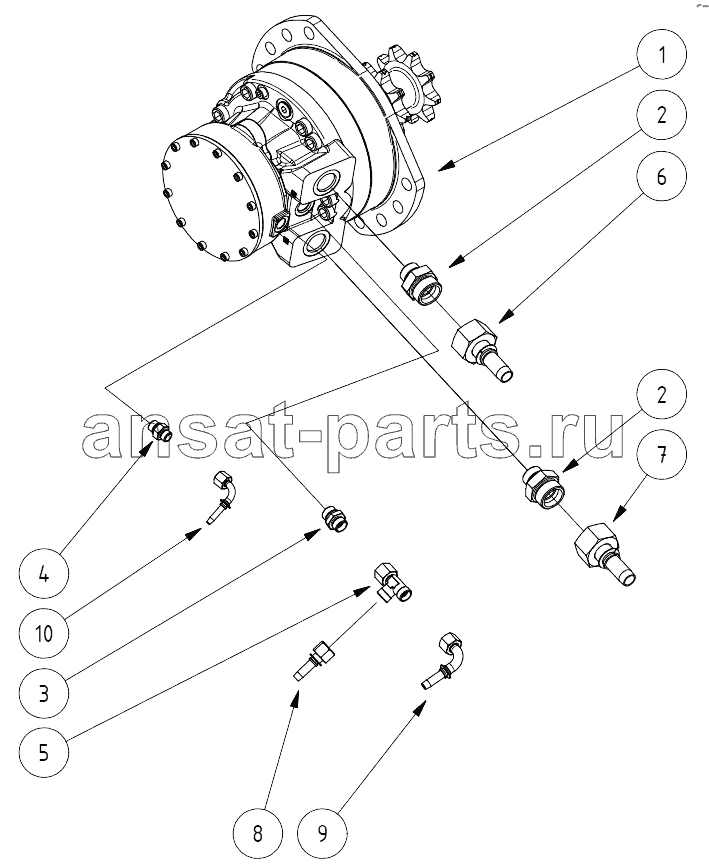 1
2
6
ansat-parts.ru
2
7
4
10
3
5
8
9