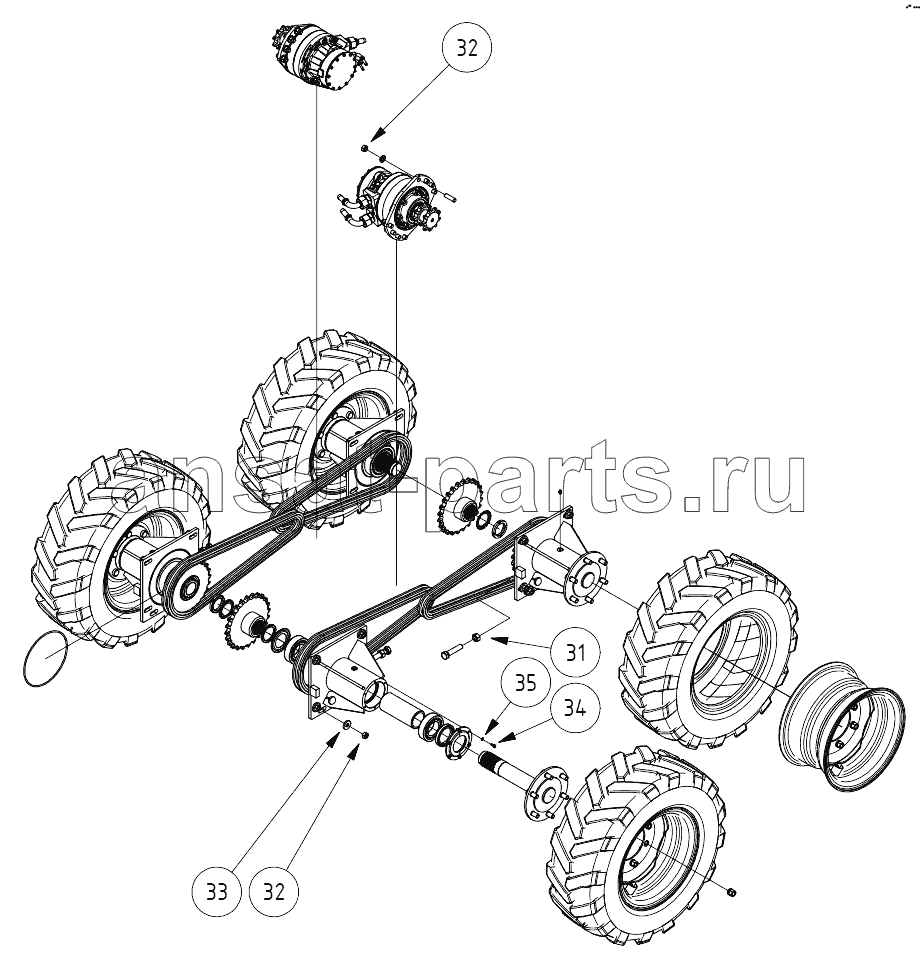 32

ansat-parts.ru

31

35

34

33

32