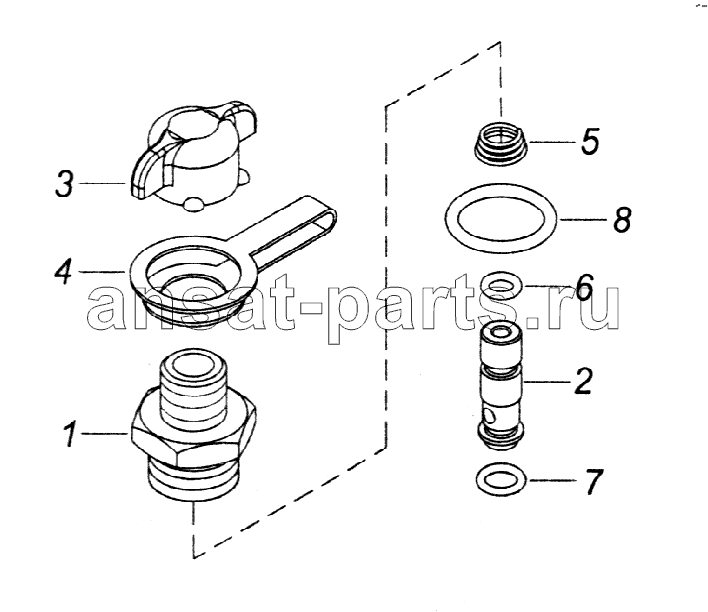 3
4
1
5
8
6
2
7
ansat-parts.ru