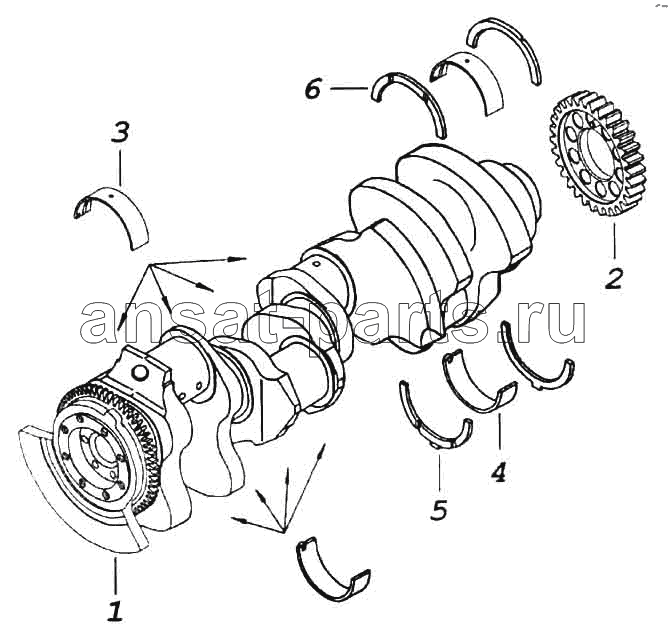 6
3
2
ansat-parts.ru
4
5
1