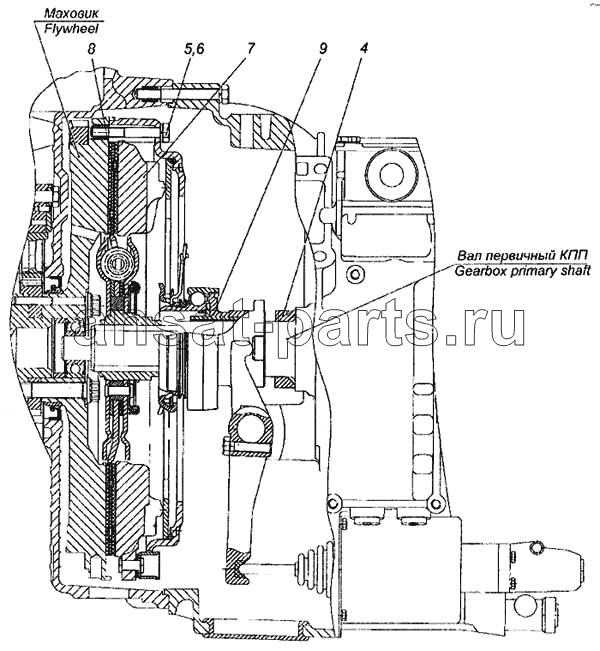 Маховик
Flywheel

8

5,6

7

9

4

Вал первичный КПП
Gearbox primary shaft

amsat-parts.ru