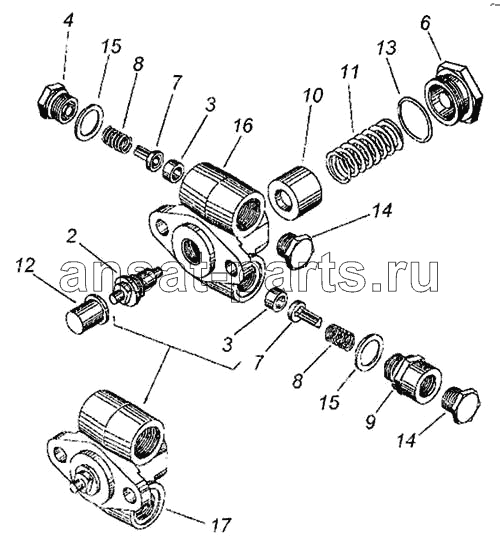 4
15
8
7
3
16
10
11
13
6
14
2
12
ansat-parts.ru
3
7
8
15
9
14
17