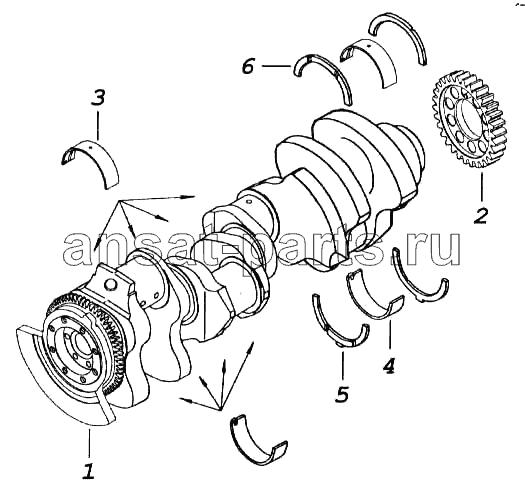 6
3
2
ansat-parts.ru
4
5
1