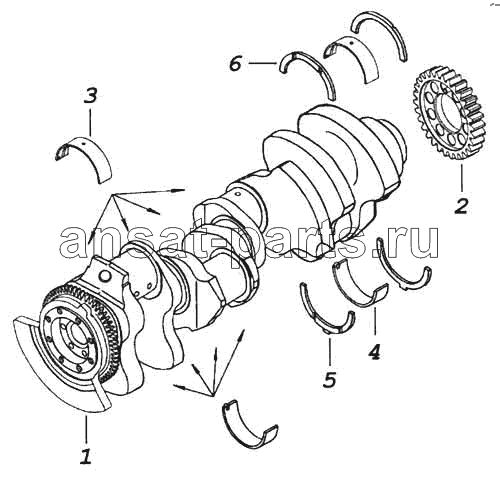 6
3
2
ansat-parts.ru
4
5
1