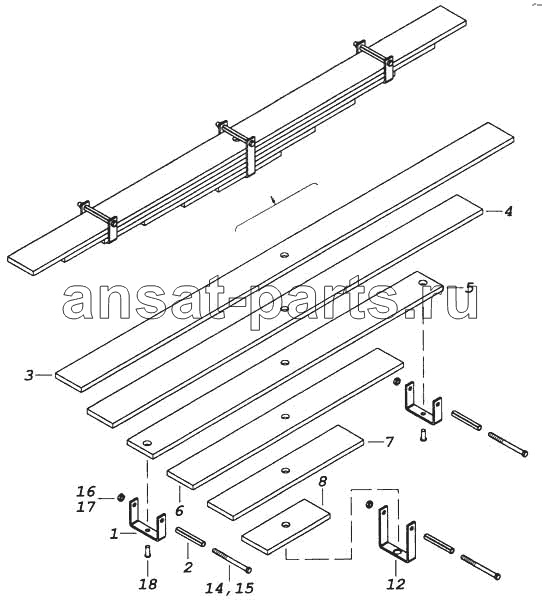 4
ansat-parts.ru
5
3
7
8
16
17
6
1
2
18
14,15
12