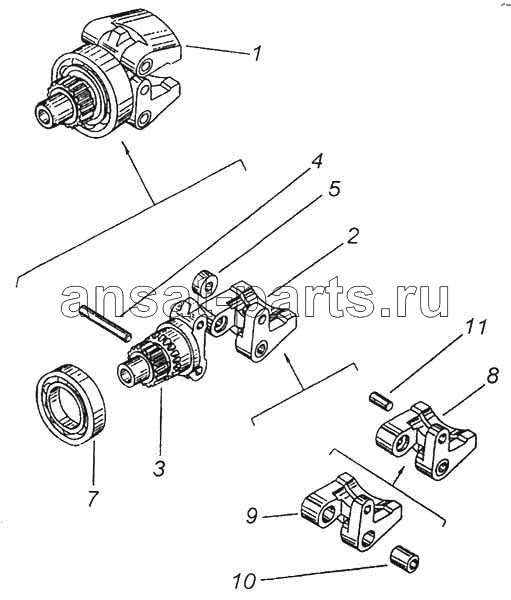 1

4

5

2

ansat-parts.ru

11

8

3

7

9

10