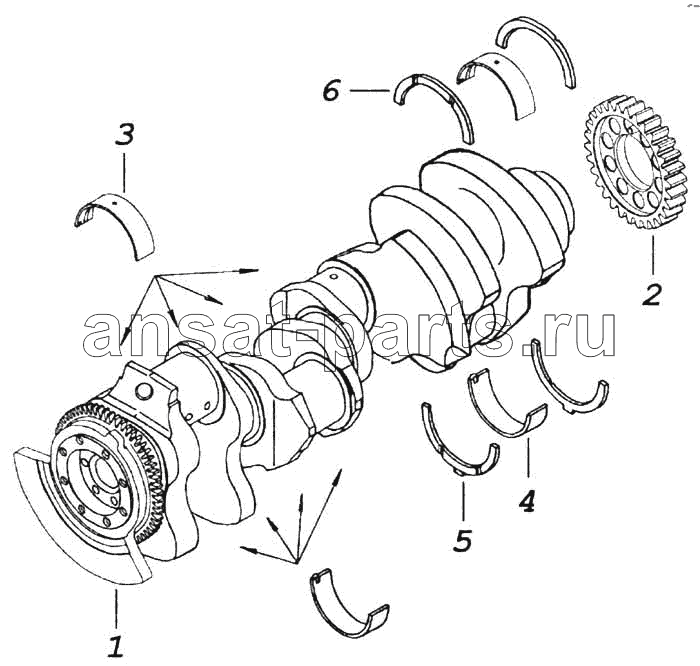 6
3
2
ansat-parts.ru
4
5
1