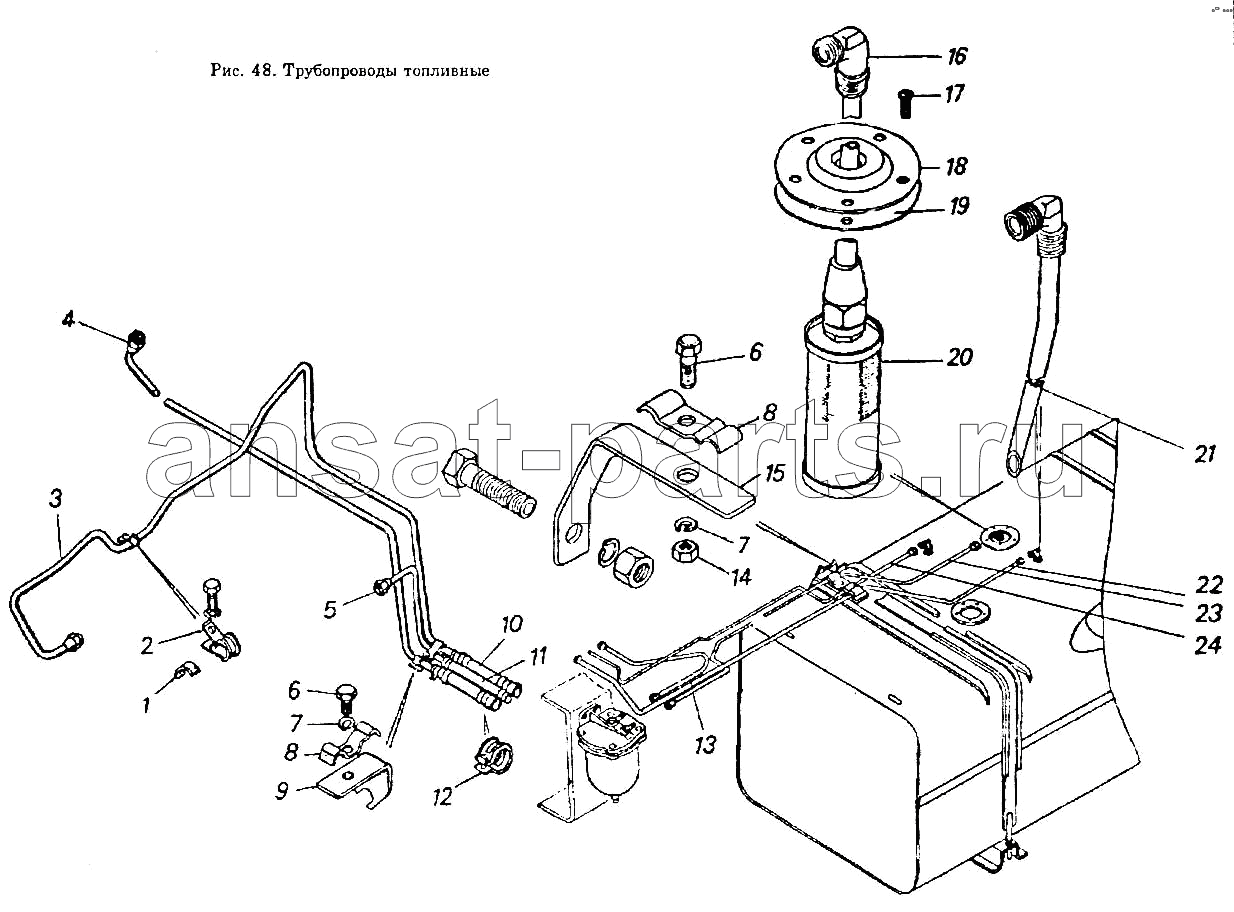 Рис. 48. Трубопроводы топливные

ansat-parts.ru

16
17
18
19
20
21
4
6
8
15
3
7
14
22
23
24
5
2
10
11
1
6
7
8
9
12
13