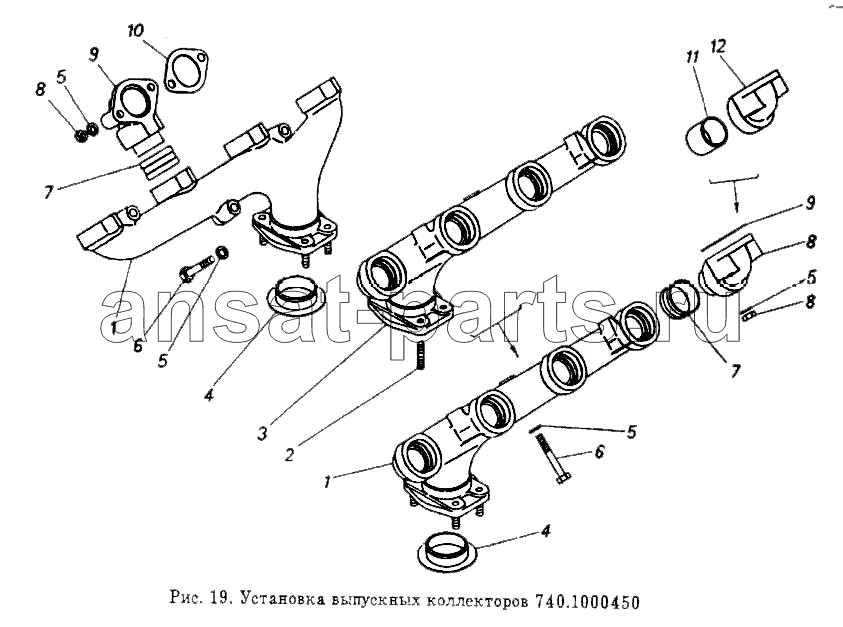 10
9
8
5
7
1
6
5
4
3
2
11
12
9
8
5
8
7
5
6
1
4

ansat-parts.ru

Рис. 19. Установка выпускных коллекторов 740.1000450