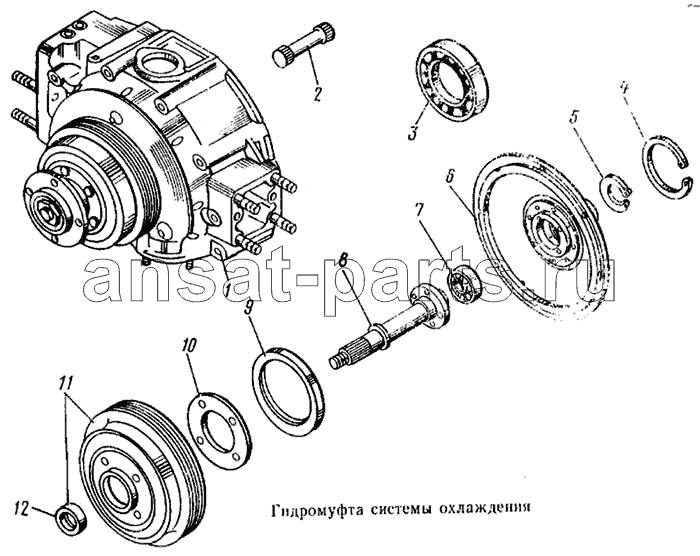 2
3
4
5
6
7
8
1
9
10
11
12
ansat-parts.ru
Гидромуфта системы охлаждения