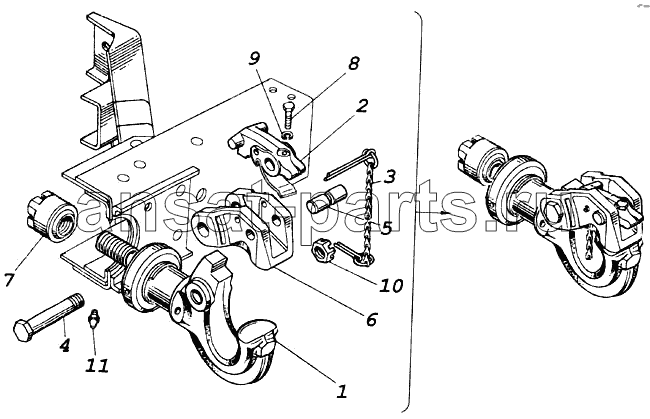 9
8
2
3
5
10
6
7
4
11
1
ansat-parts.ru