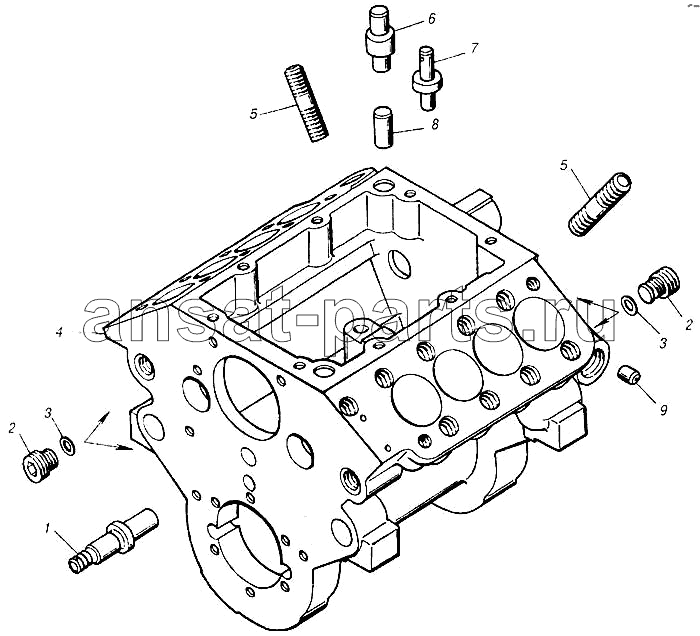 6
7
5
8
5
ansat-parts.ru
2
3
4
9
3
2
1