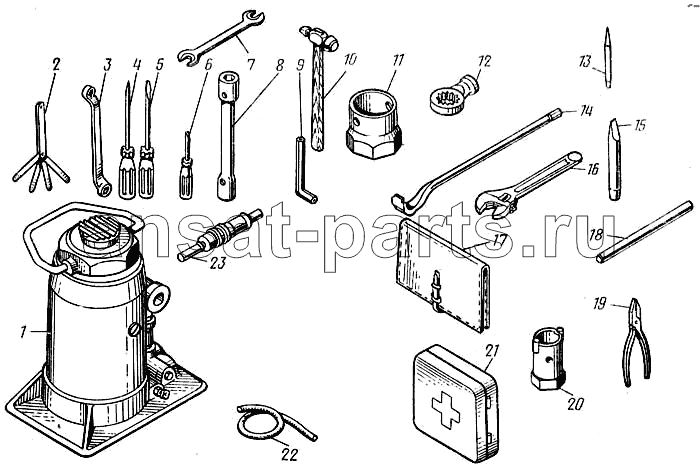 2
3
4
5
6
7
8
9
10
11
12
13
14
15
16
17
18
19
20
21
22
23
1
nsat-parts.ru