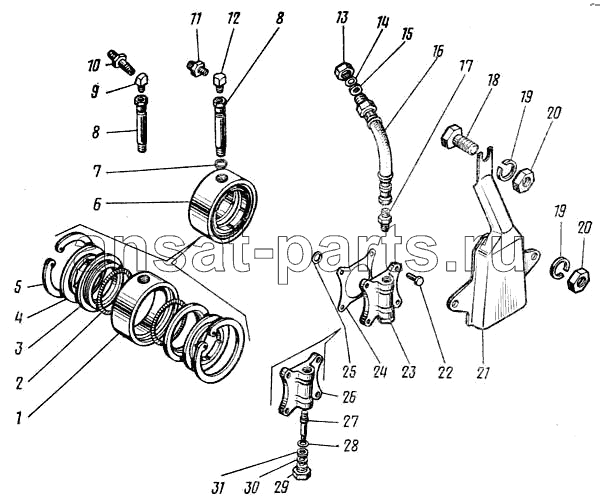 11 12 8 13 14 15 16 17 18 19 20
10
9
8
7
6
19 20
ansat-parts.ru
5
4
3
2
1
25 24 23 22 21
26
27
28
31 30 29