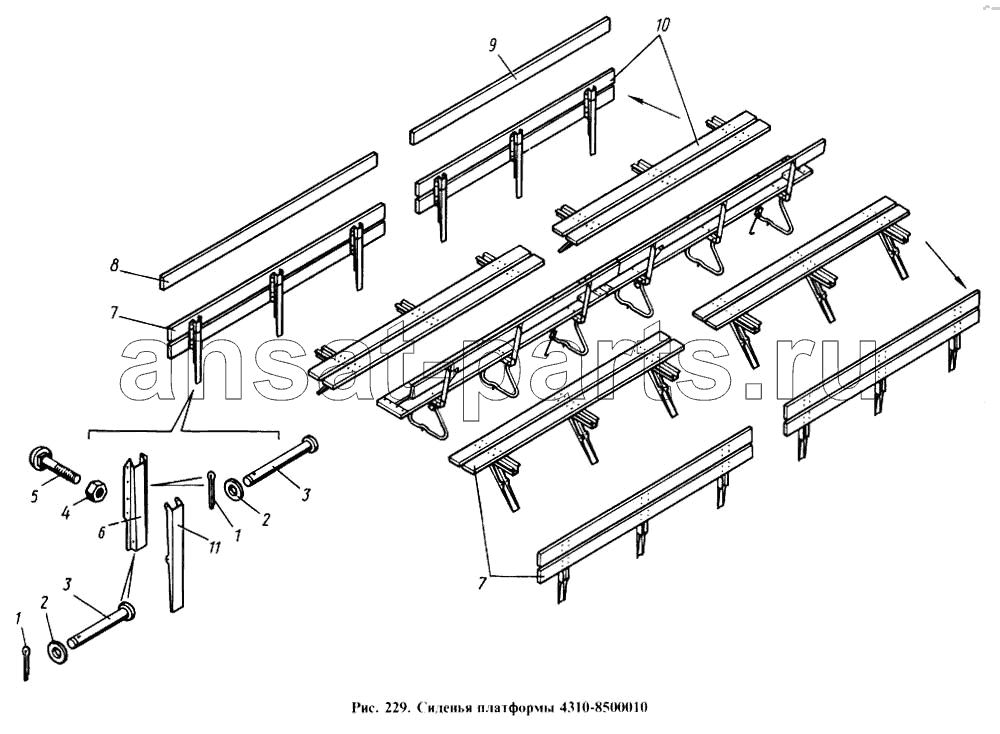 9
10
8
7
ansat-parts.ru
5
4
6
1
2
3
11
3
2
1
7
Рис. 229. Сиденья платформы 4310-8500010