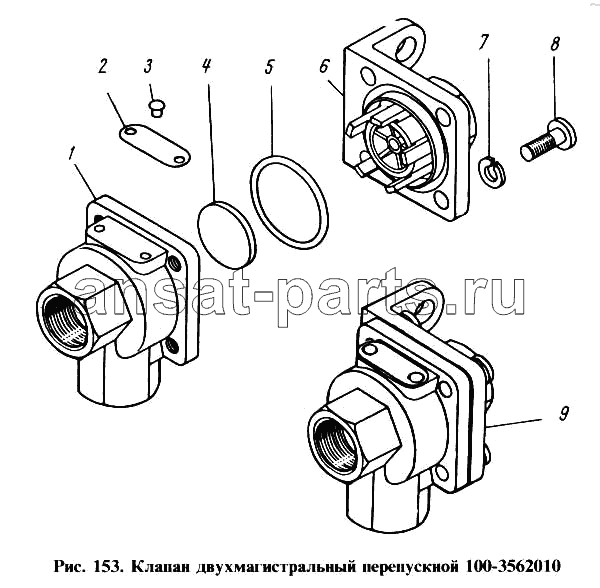 2 3 4 5 6 7 8

1

ansat-parts.ru

9

Рис. 153. Клапан двухмагистральный перепускной 100-3562010