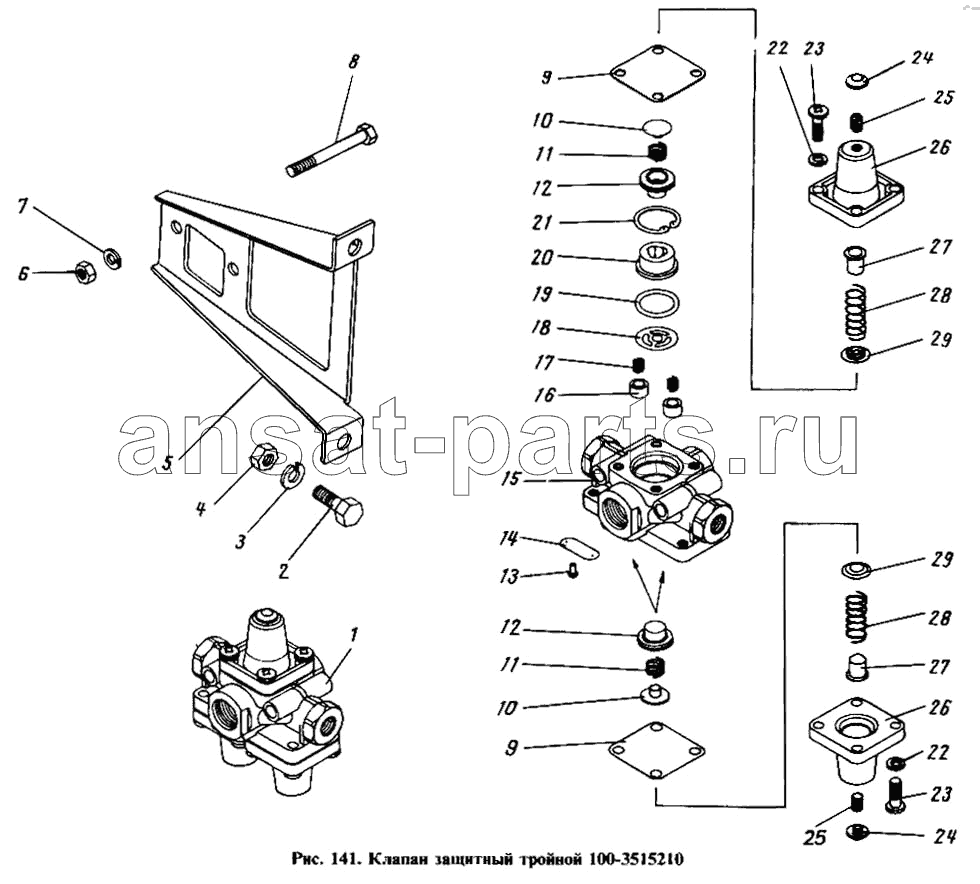 8
7
6
5
4
3
2
1
9
10
11
12
21
20
19
18
17
16
15
14
13
12
11
10
9
22
23
24
25
26
27
28
29
29
28
27
26
22
23
25
24
ansat-parts.ru
Рис. 141. Клапан защитный тройной 100-3515210