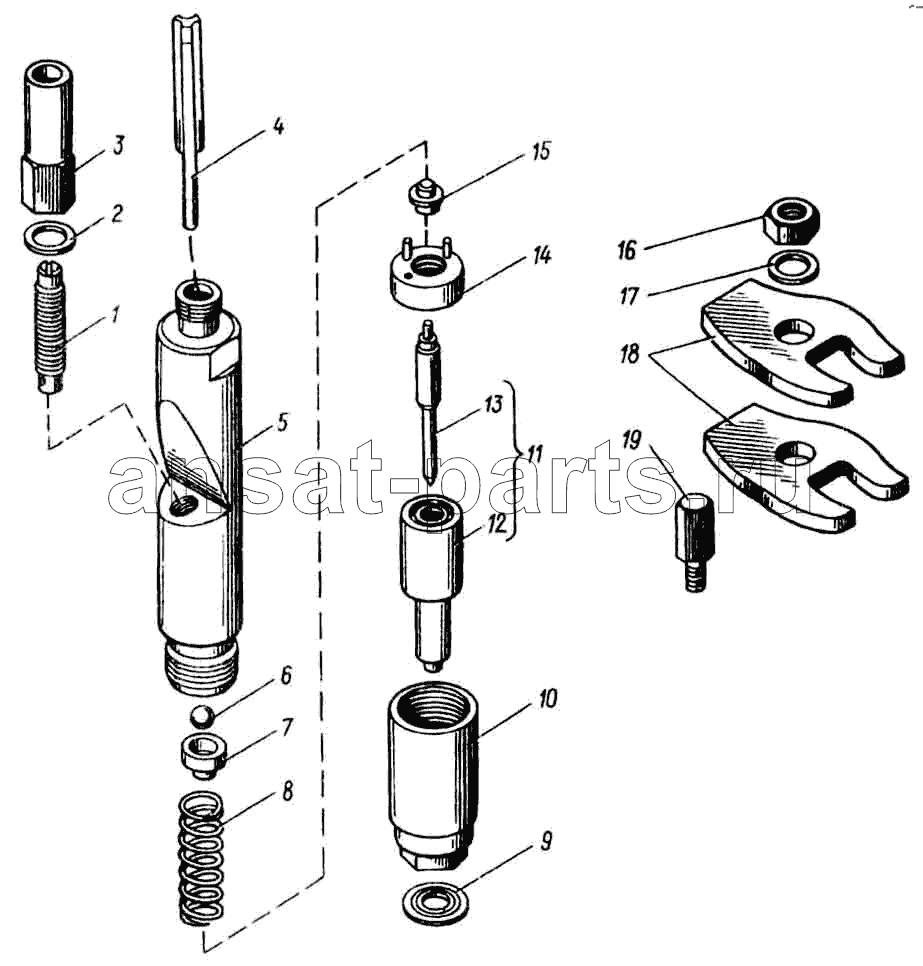 3
2
1
4
5
6
7
8
15
14
13
11
12
10
9
16
17
18
19
ansat-parts.ru