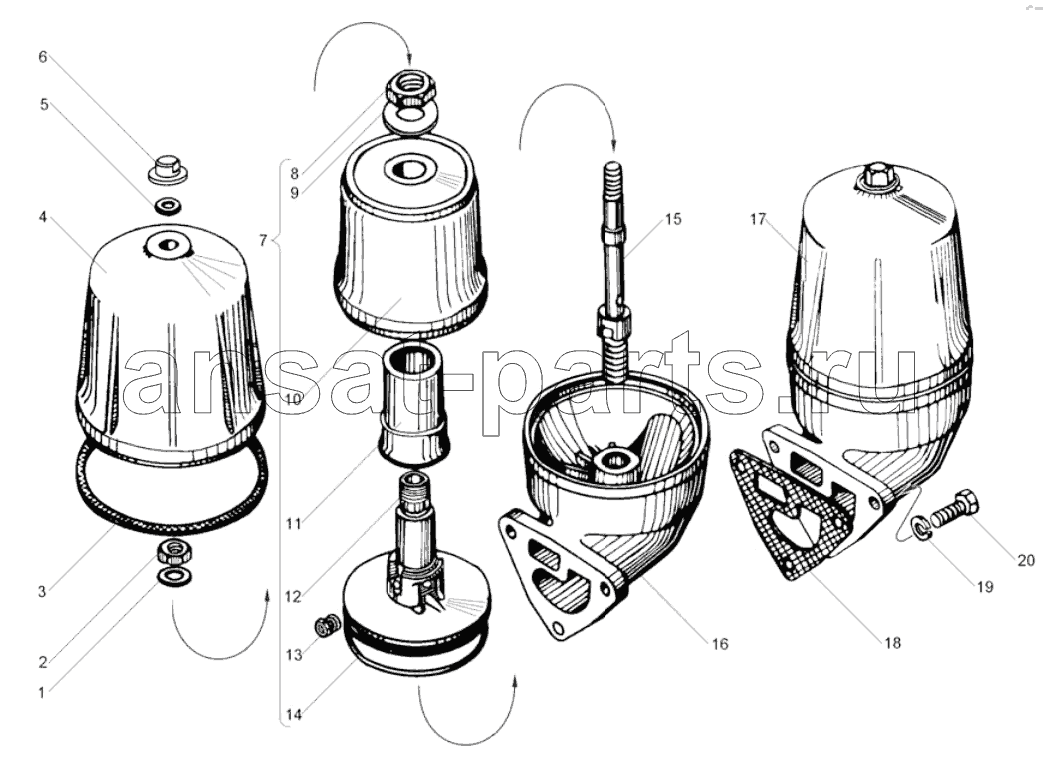 6
5
4
3
2
1
8
9
7
10
11
12
13
14
15
16
17
18
19
20
ansat-parts.ru