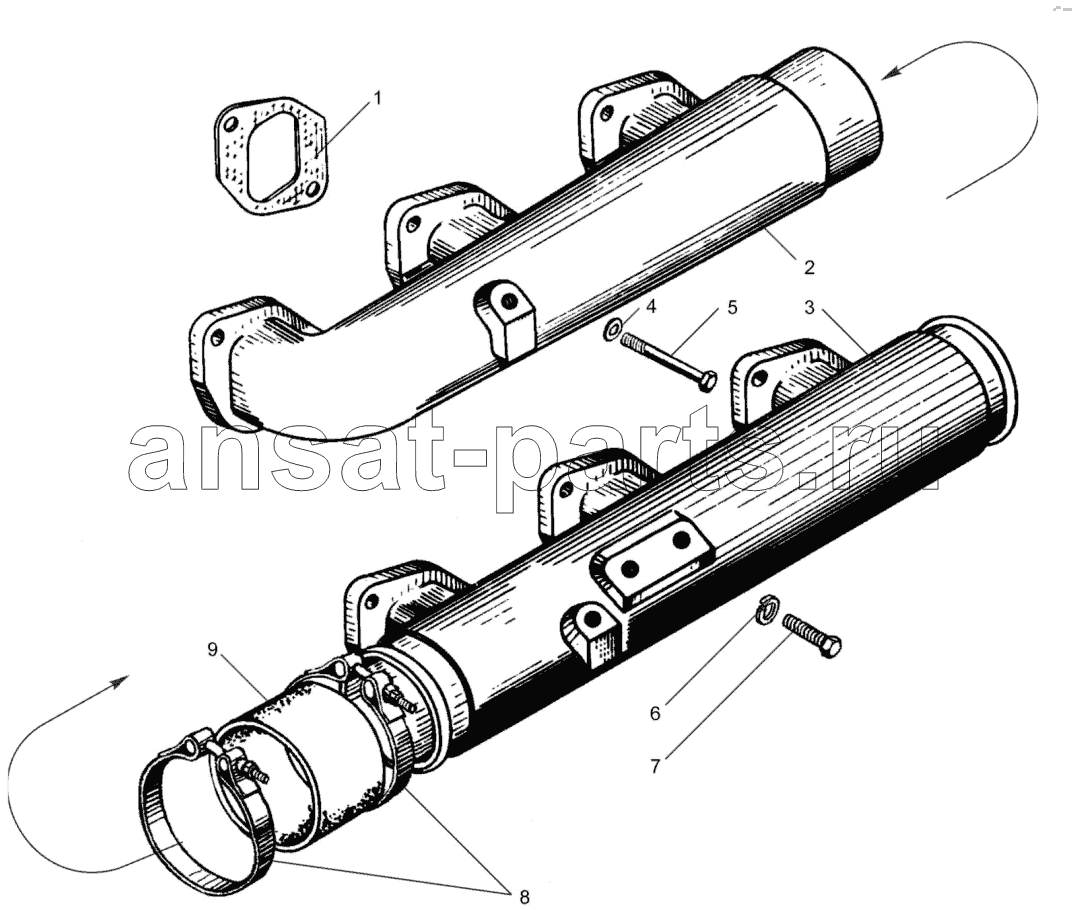 1
2
4
5
3
ansat-parts.ru
9
6
7
8