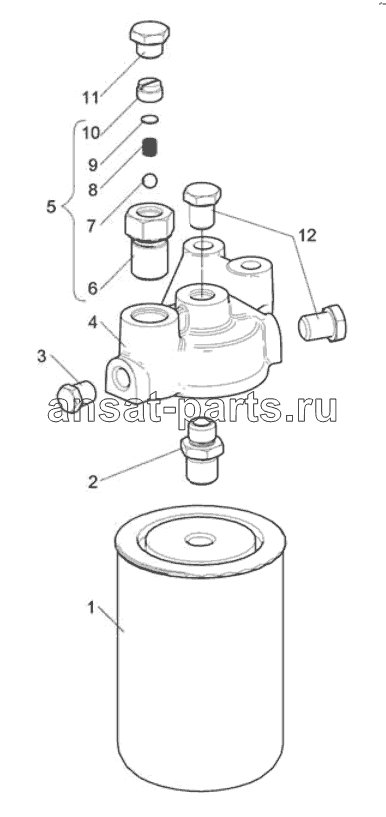 11
10
9
8
5
7
12
6
4
3
ansat-parts.ru
2
1