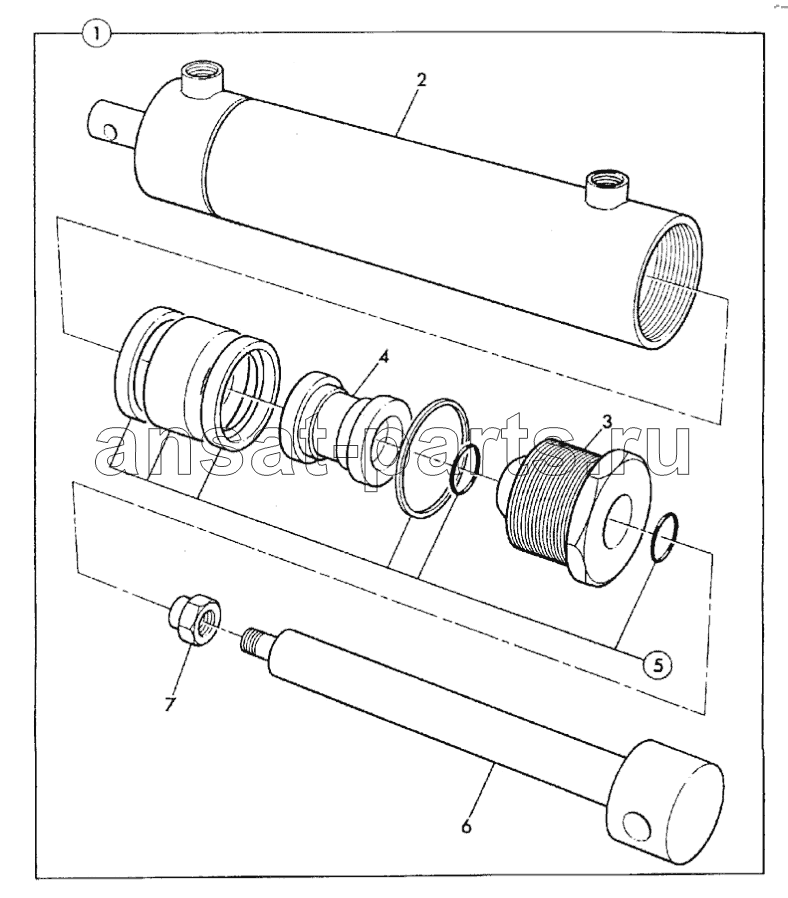 1
2
4
ansat-parts.ru
3
5
7
6