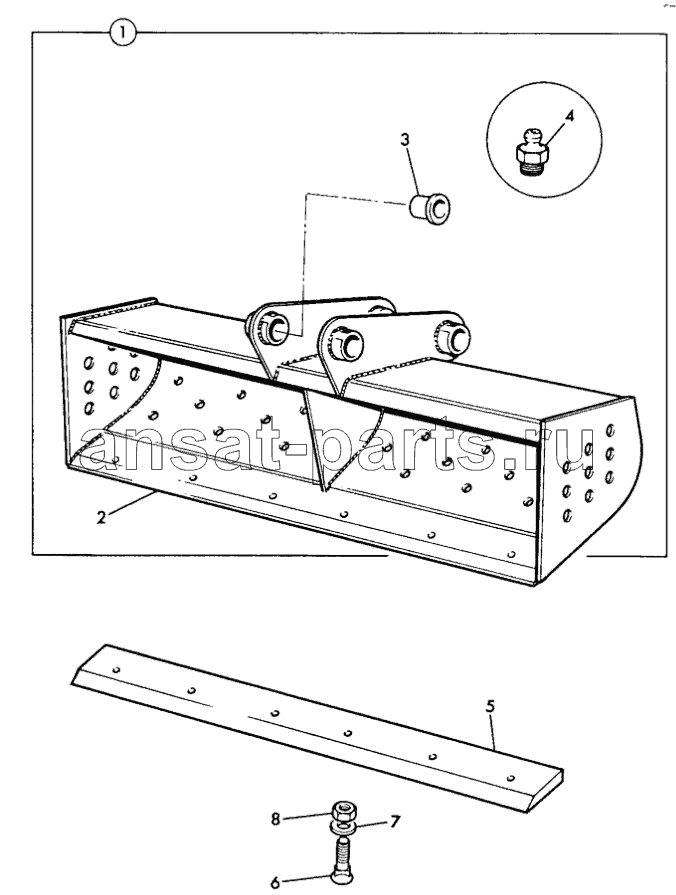 1
3
4
ansat-parts.ru
2
5
8
7
6