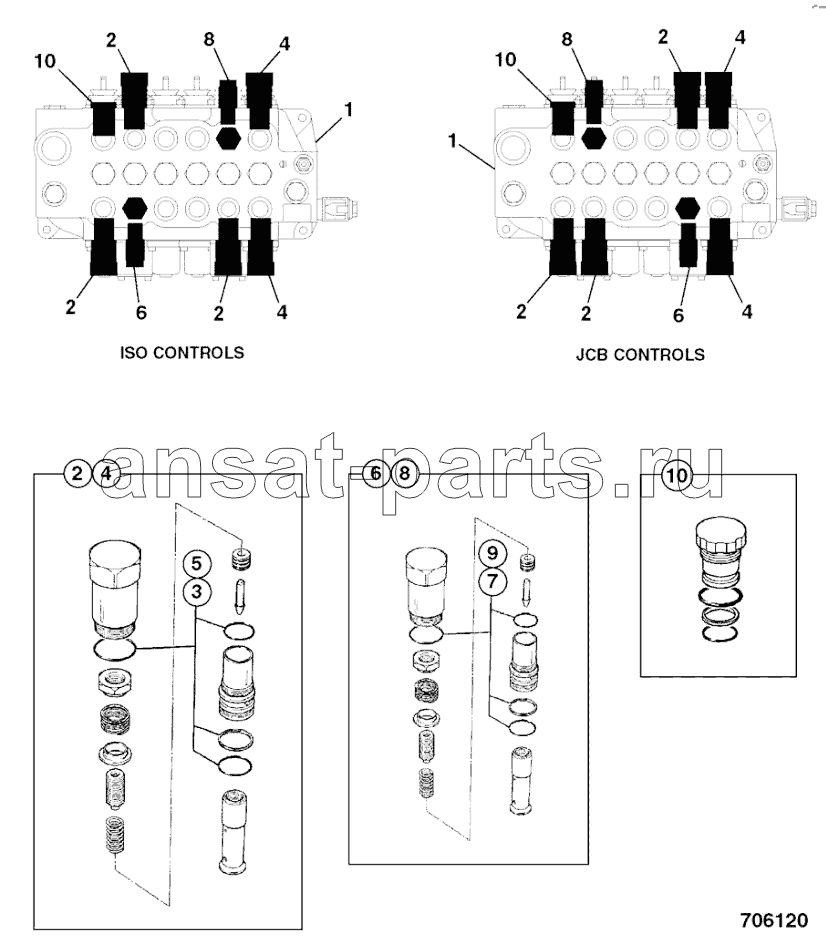 10 2 8 4
1
2 6 2 4
ISO CONTROLS

10 8 2 4
1
2 2 6 4
JCB CONTROLS

ansat-parts.ru

2 4
5
3

6 8
9
7

10

706120