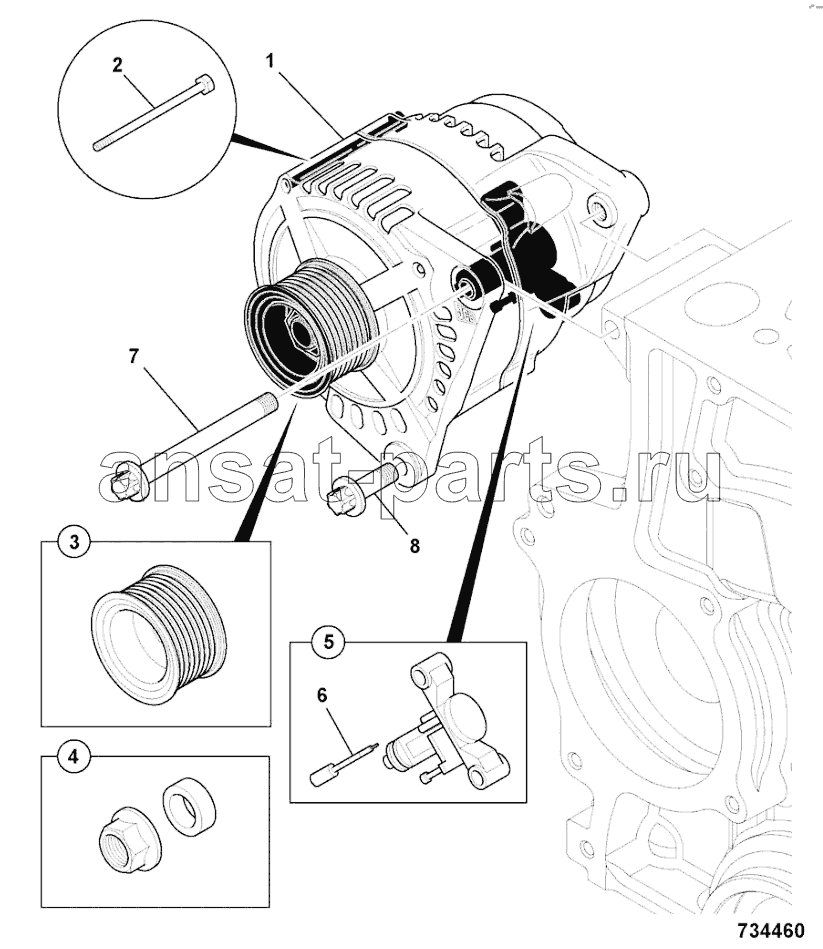 2
1
7
ansat-parts.ru
8
3
5
6
4
734460