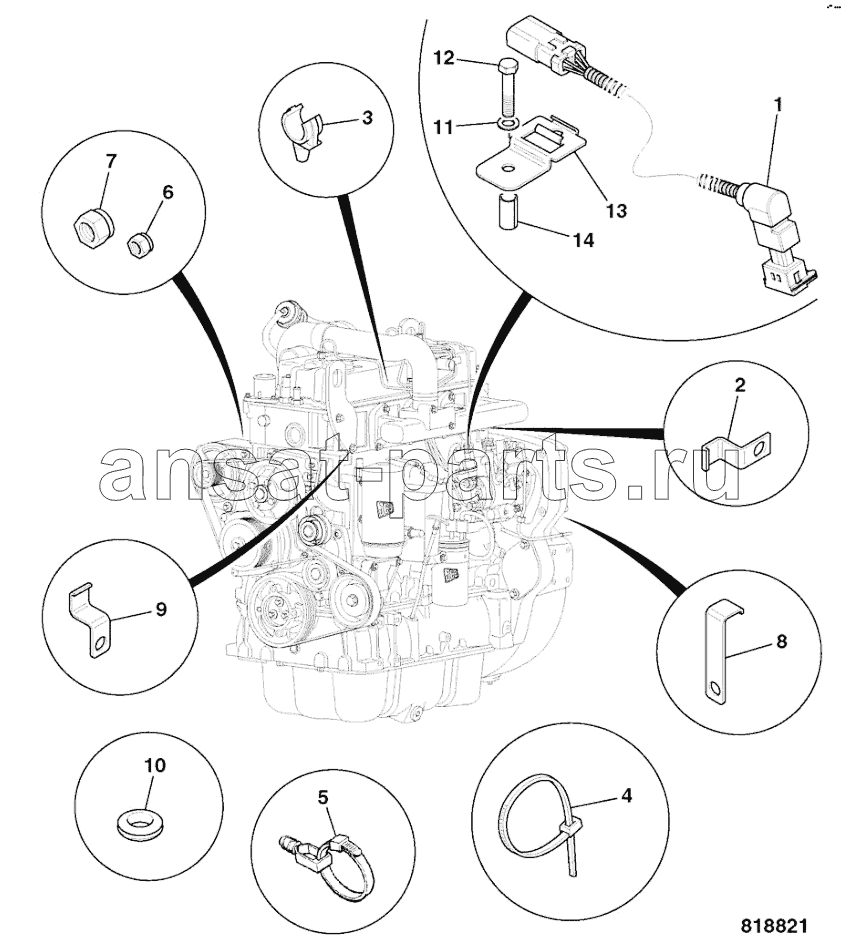 12
11
13
14
1
3
7
6
2
ansat-parts.ru
9
8
10
5
4
818821