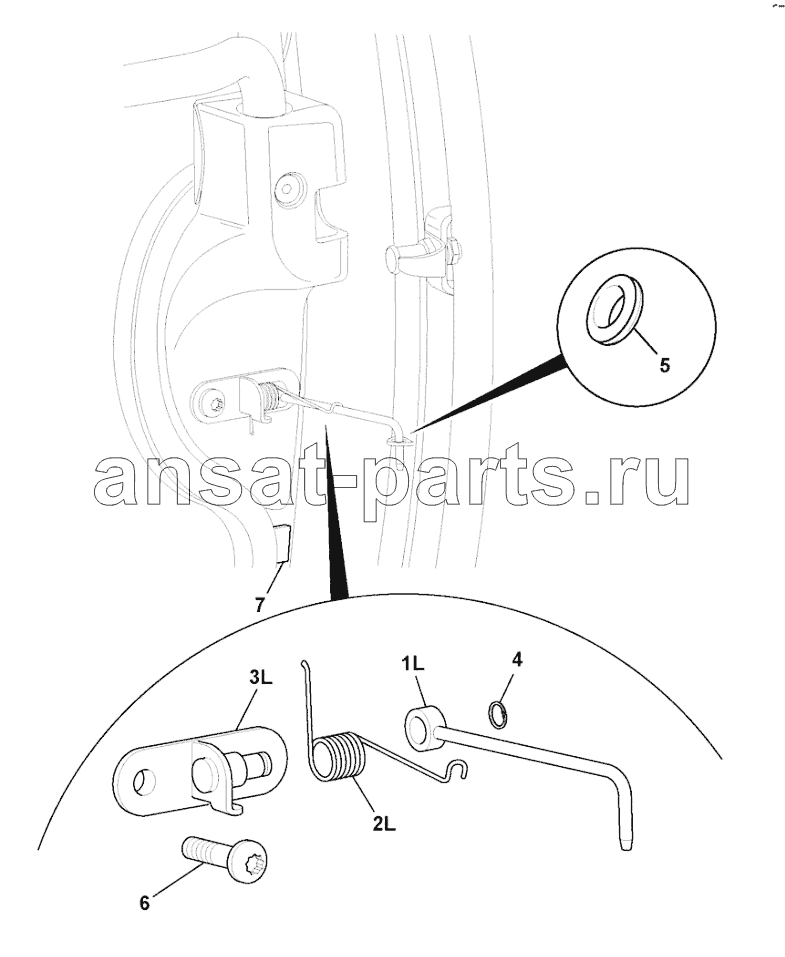 5
ansat-parts.ru
7
3L
1L
4
2L
6