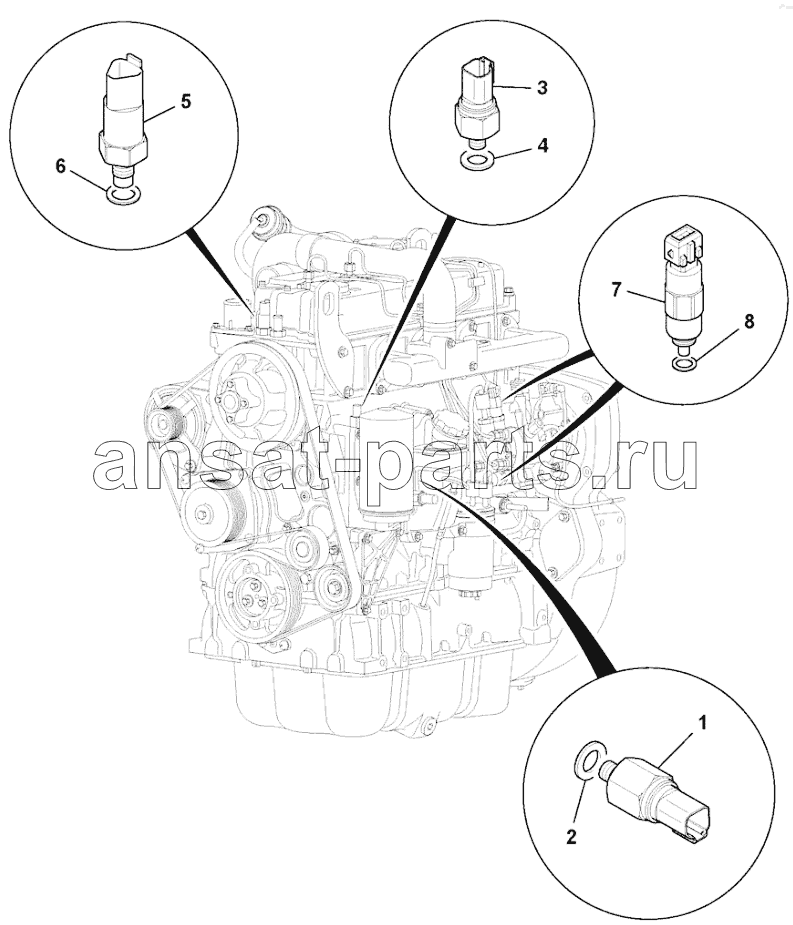 5
6
3
4
7
8
ansat-parts.ru
1
2