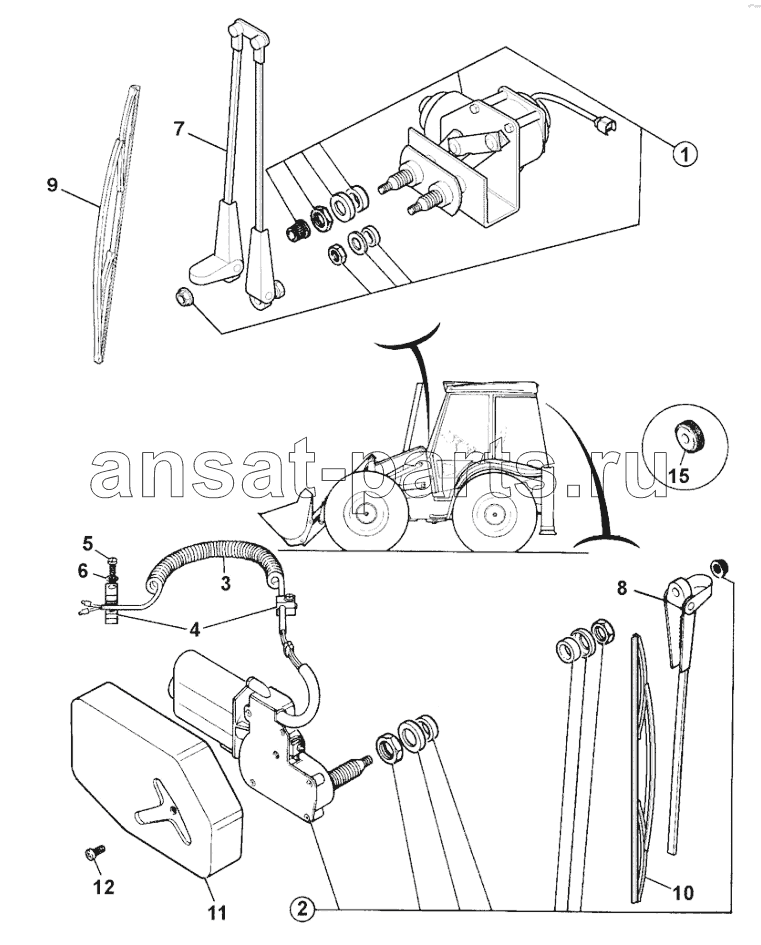 7
9
1
ansat-parts.ru
15
5
6
3
4
8
12
11
2
10