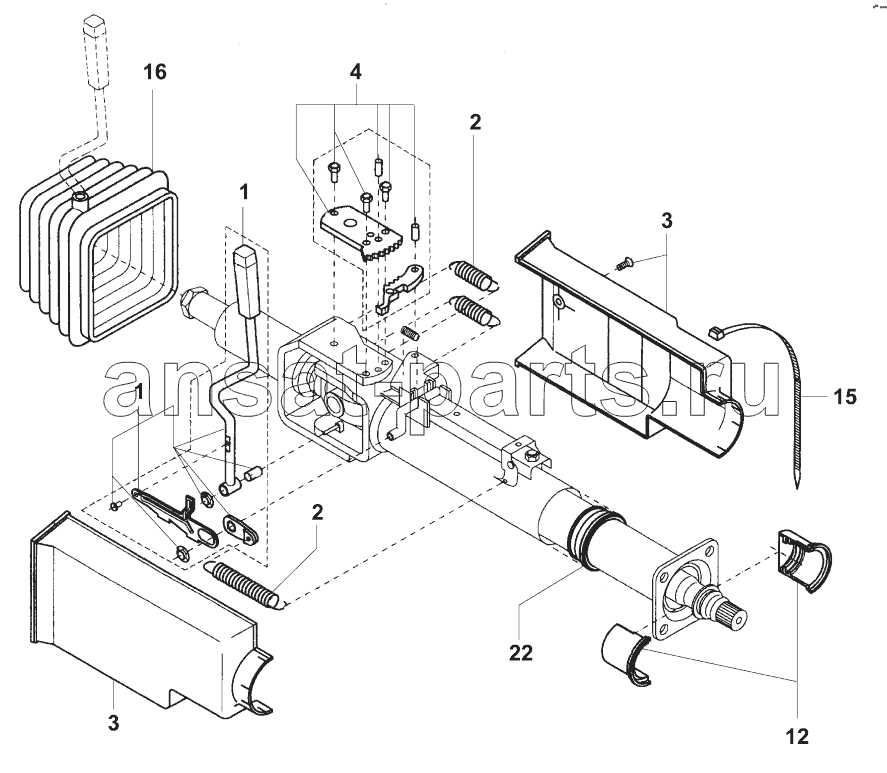 16
4
2
1
3
ansat-parts.ru
1
15
2
22
3
12