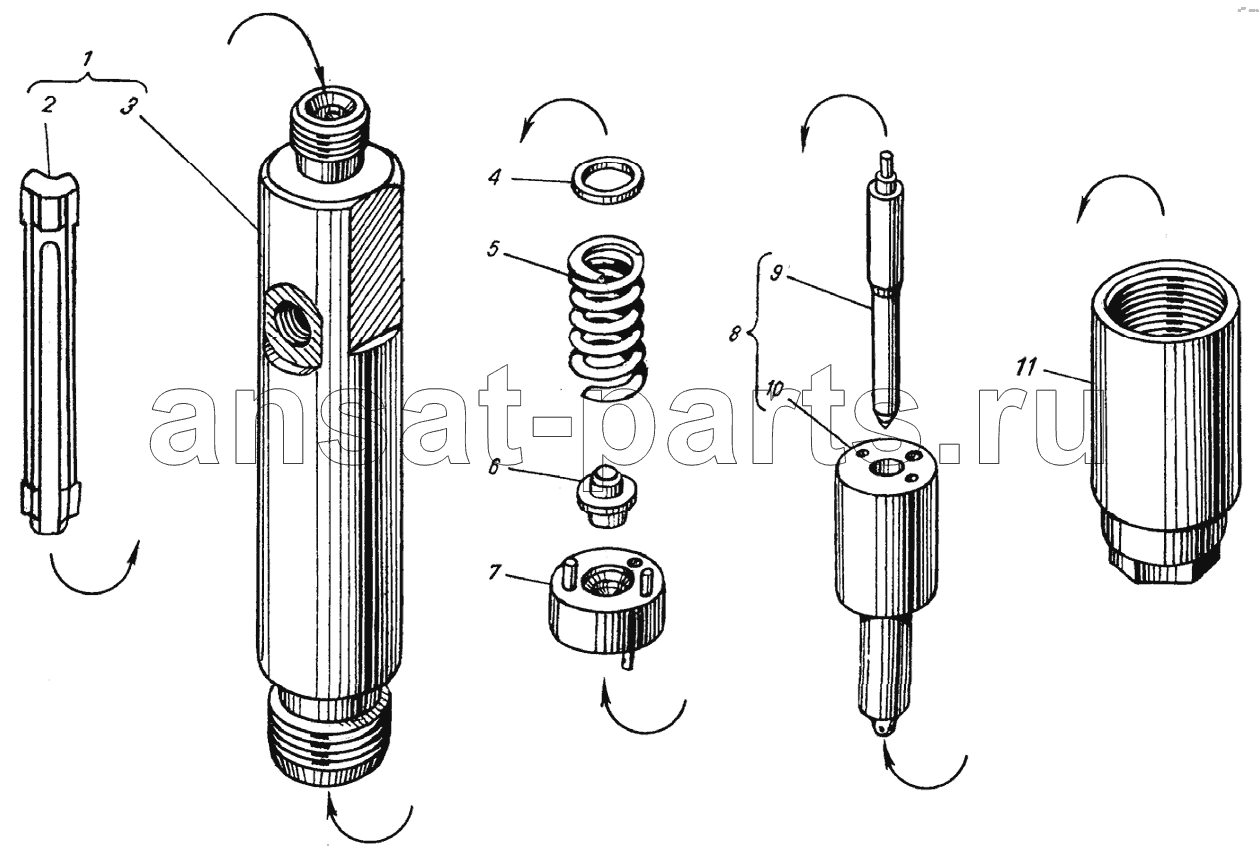 1
2
3
4
5
6
7
8
9
10
11
ansat-parts.ru