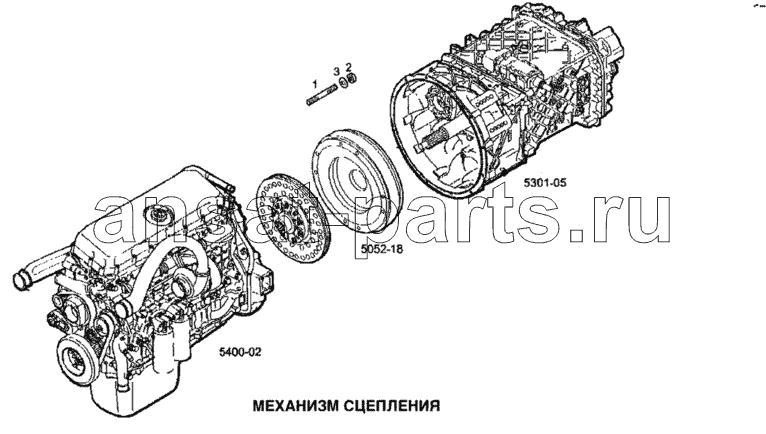 1
3
2
5301-05
ansat-parts.ru
5052-18
5400-02
МЕХАНИЗМ СЦЕПЛЕНИЯ