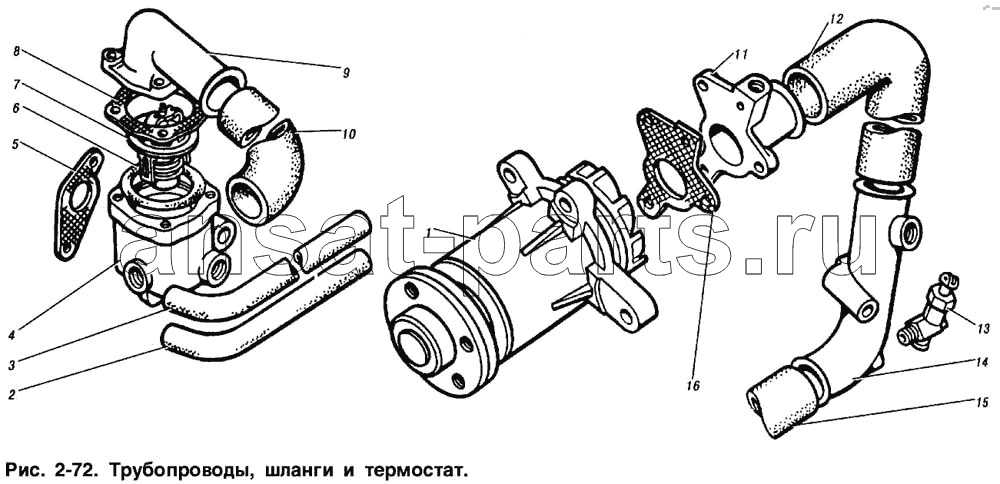 8
7
6
5
4
3
2
9
10
1
11
12
16
13
14
15
ansat-parts.ru

Рис. 2-72. Трубопроводы, шланги и термостат.