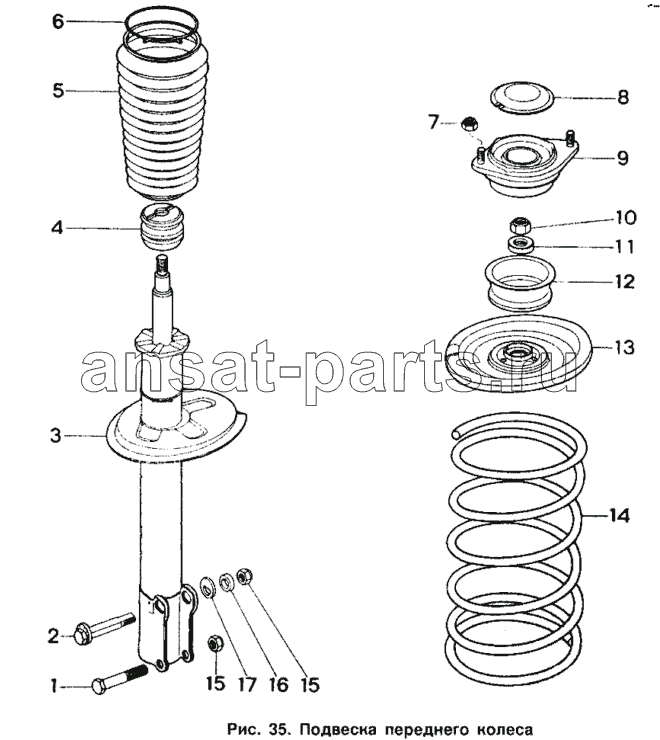 6
5
4
3
2
1
8
7
9
10
11
12
13
14
15
17
16
15
ansat-parts.ru

Рис. 35. Подвеска переднего колеса