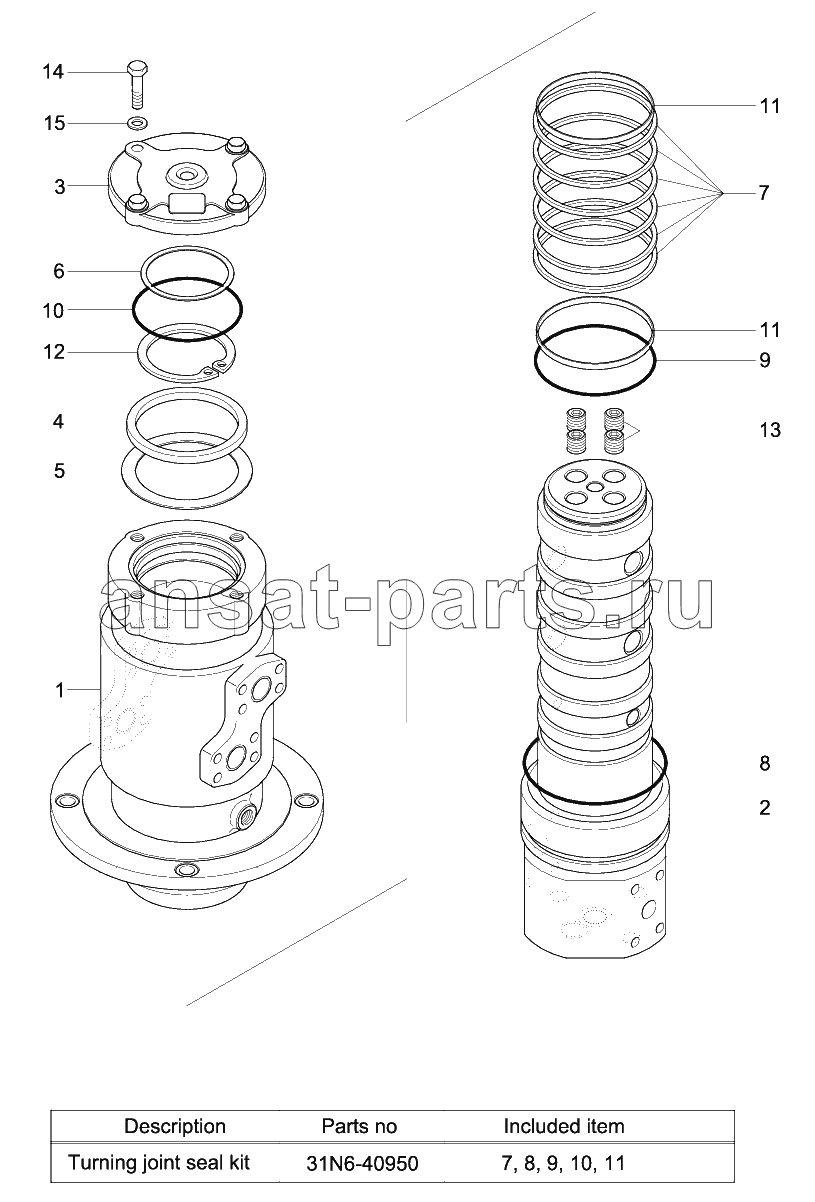 14
15
3
6
10
12
4
5
1

11
7
11
9
13
8
2

ansat-parts.ru

| Description | Parts no | Included item |
|---|---|---|
| Turning joint seal kit | 31N6-40950 | 7, 8, 9, 10, 11 |