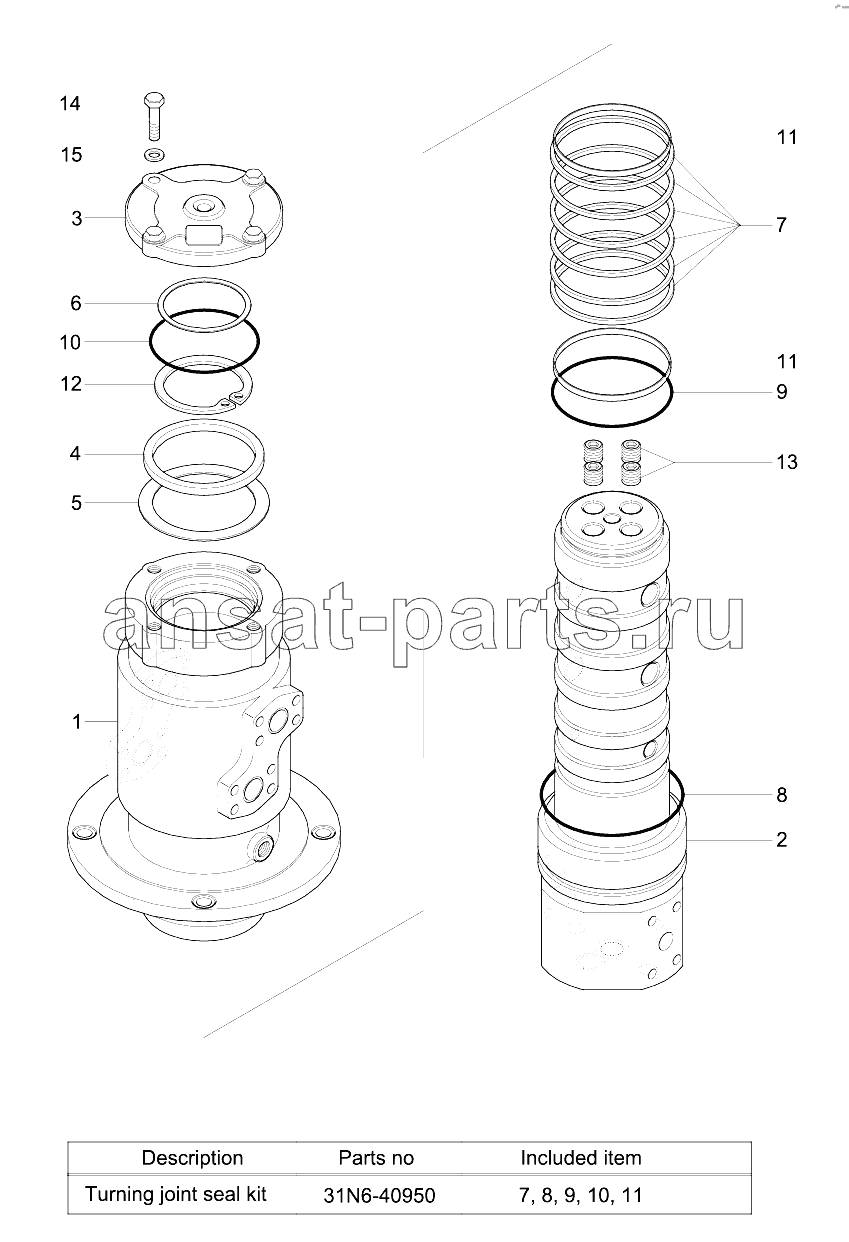 14

15

3

6

10

12

4

5

1

11

7

11

9

13

8

2

ansat-parts.ru

| Description | Parts no | Included item |
|---|---|---|
| Turning joint seal kit | 31N6-40950 | 7, 8, 9, 10, 11 |