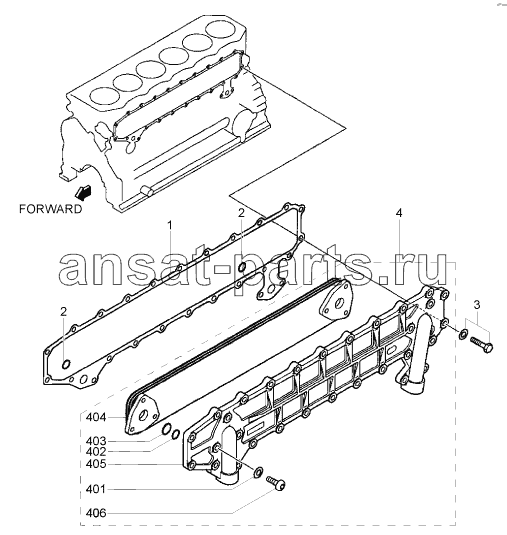 FORWARD
1
2
4
ansat-parts.ru
2
3
404
403
402
405
401
406