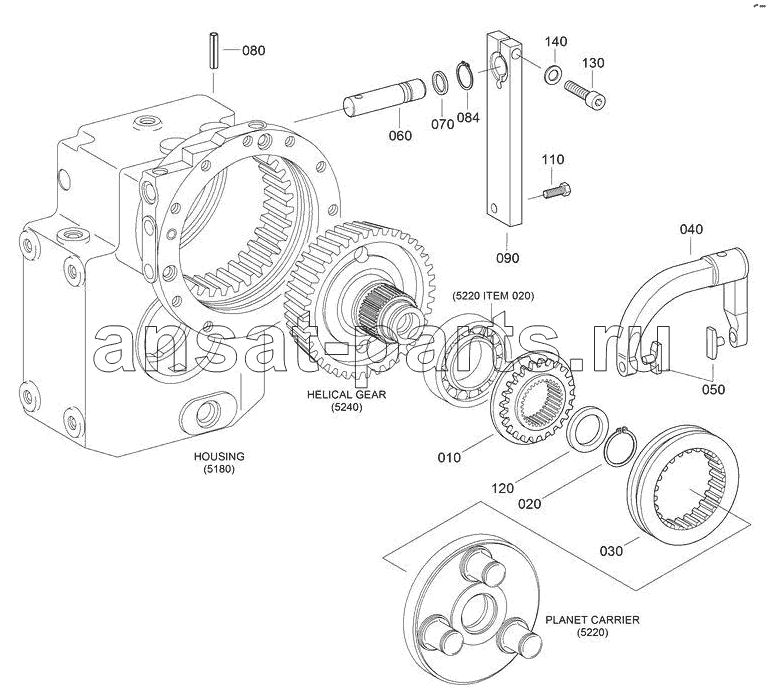 080
140
130
060
070
084
110
090
040
(5220 ITEM 020)
ansat-parts.ru
050
HELICAL GEAR
(5240)
HOUSING
(5180)
010
120
020
030
PLANET CARRIER
(5220)