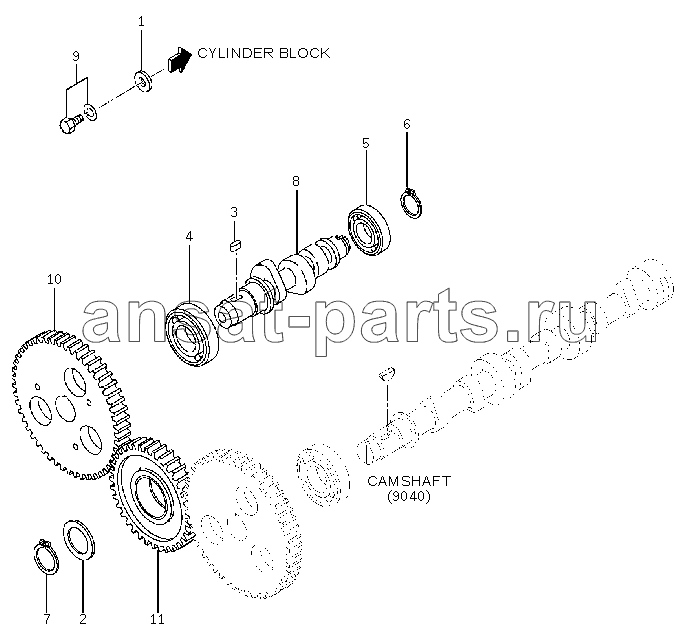 1
9
CYLINDER BLOCK
6
5
8
3
4
10
ansat-parts.ru
CAMSHAFT
(9040)
7
2
11