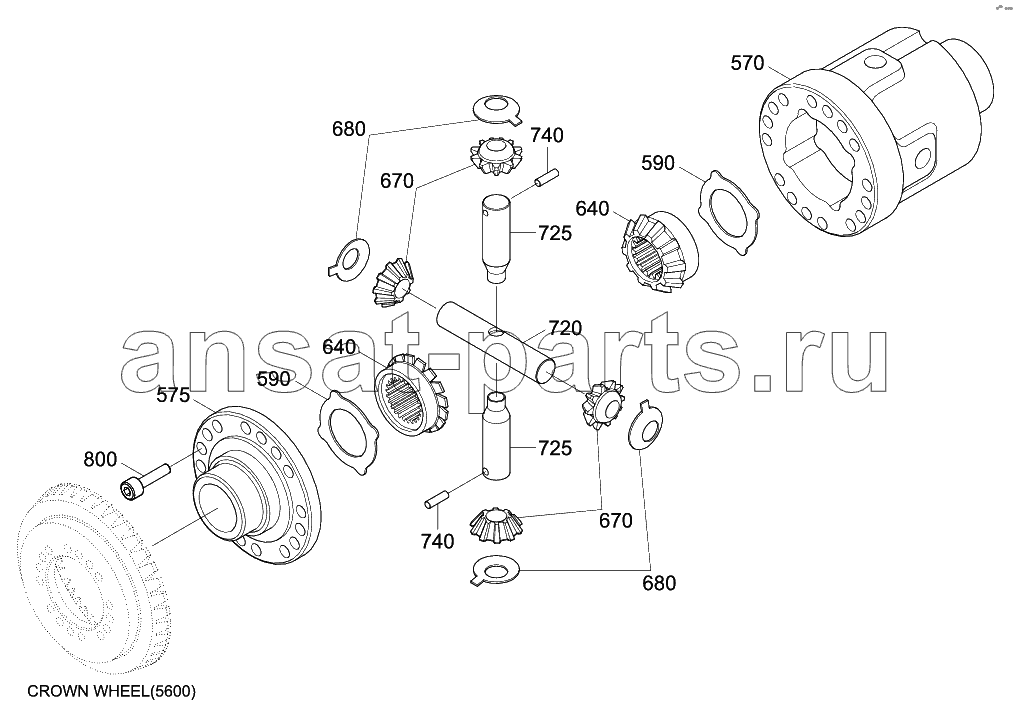 570
680
740
670
590
640
725
ansat-parts.ru
720
640
590
575
725
800
670
740
680
CROWN WHEEL(5600)