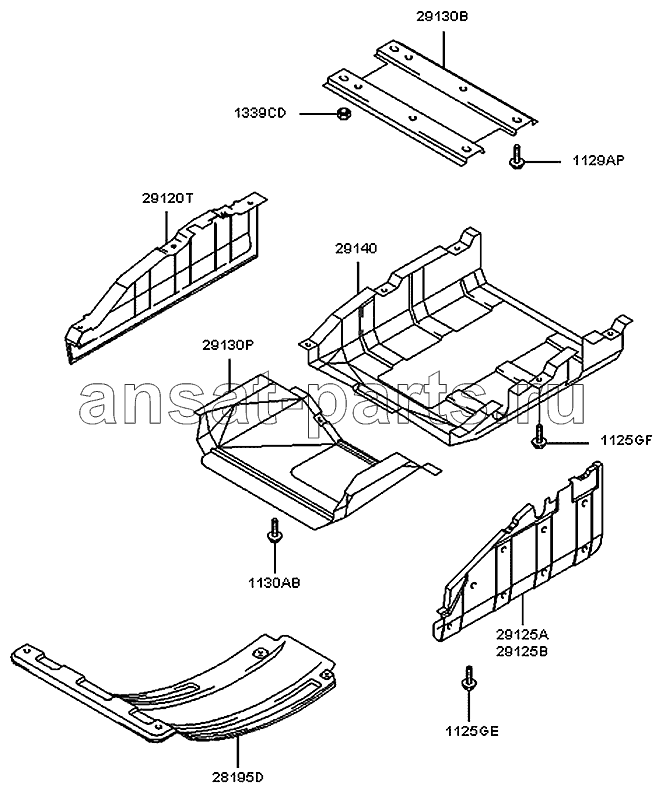 29130B

1339CD

1129AP

29120T

29140

29130P

ansat-parts.ru

1125GF

1130AB

29125A
29125B

1125GE

28195D