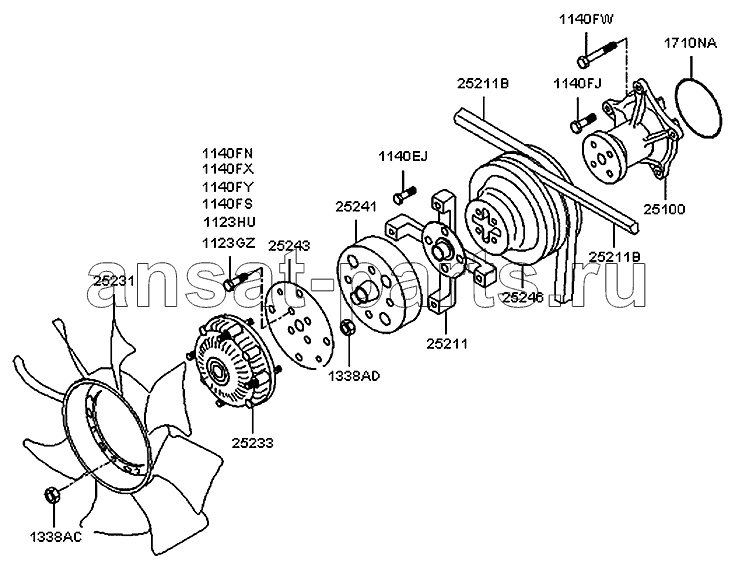 1140FW

1710NA

25211B

1140FJ

1140FN
1140FX
1140FY
1140FS
1123HU
1123GZ

1140EJ

25241

25243

25231

ansat-parts.ru

25100

25211B

25246

25211

1338AD

25233

1338AC