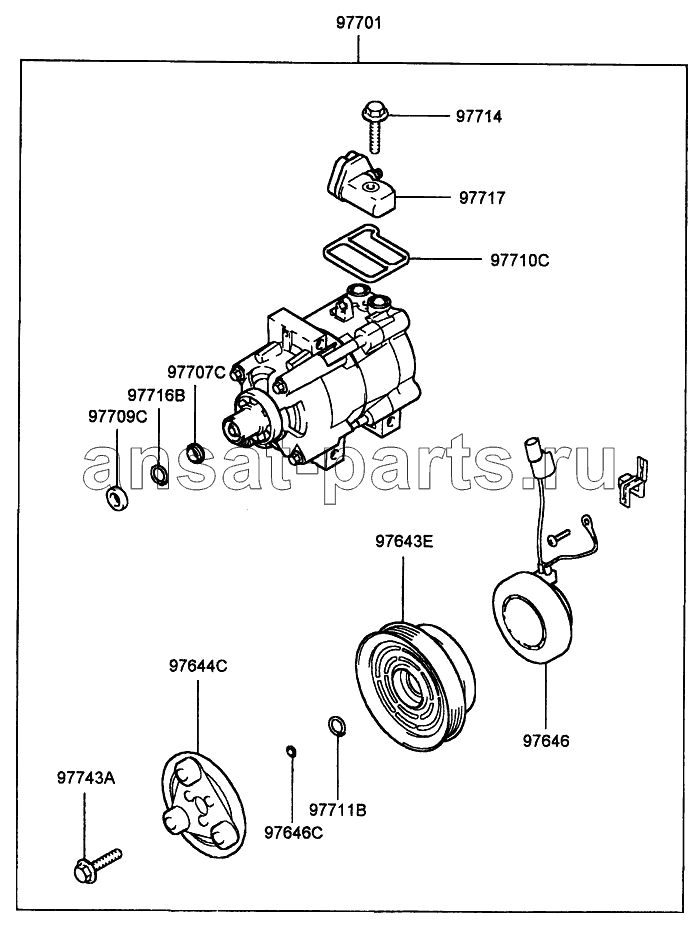 97701

97714

97717

97710C

97707C

97716B

97709C

ansat-parts.ru

97643E

97644C

97646

97743A

97711B

97646C