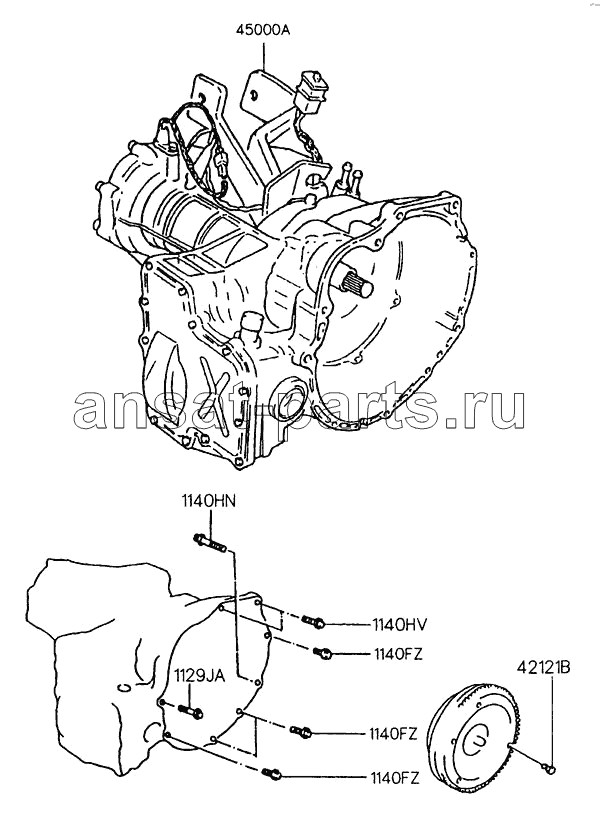 45000A

ansat-parts.ru

1140HN

1140HV

1140FZ

1129JA

42121B

1140FZ

1140FZ