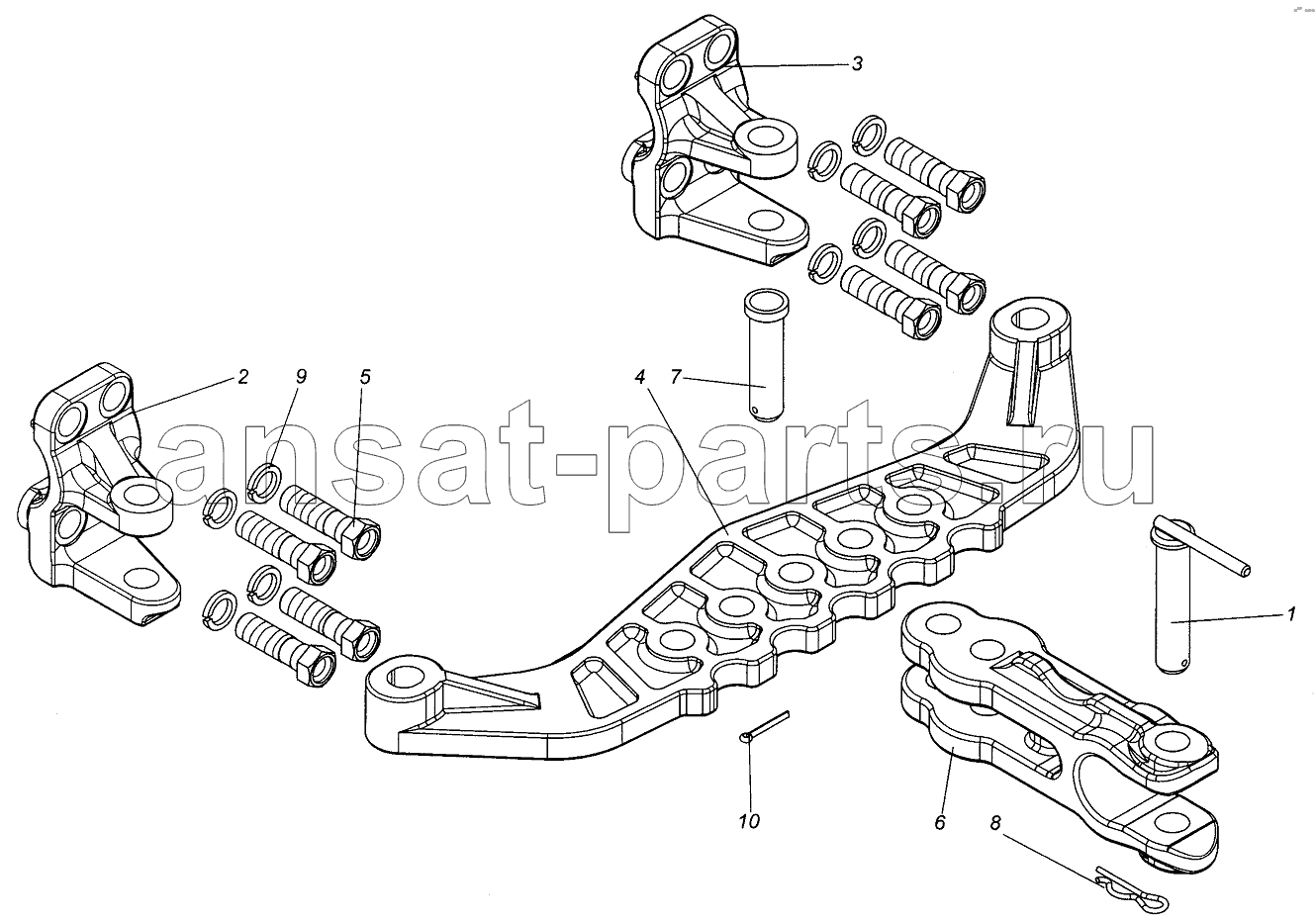 3

2

9

5

4

7

ansat-parts.ru

1

10

6

8